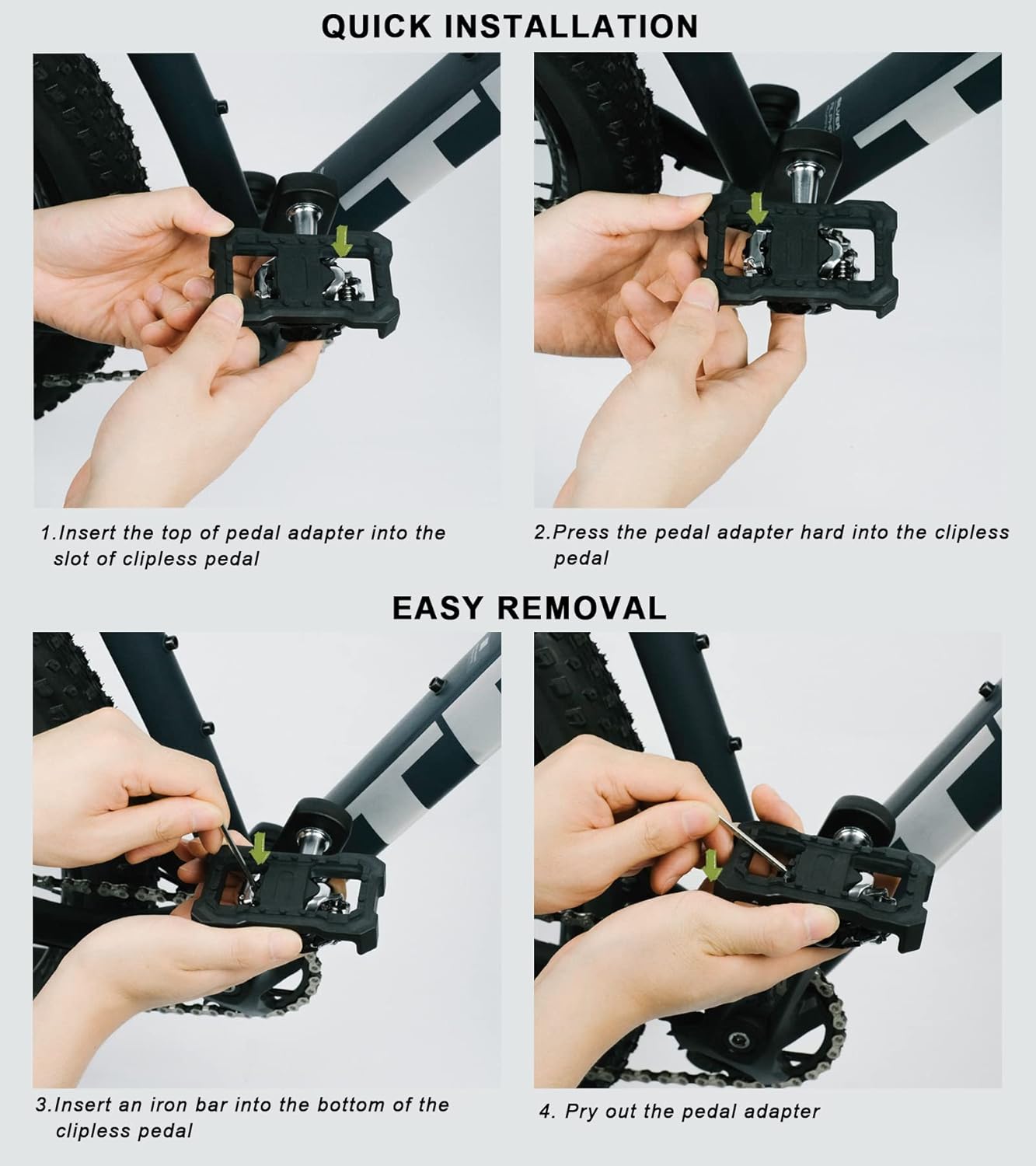 QUICK INSTALLATION

1.Insert the top of pedal adapter into the slot of clipless pedal

2.Press the pedal adapter hard into the clipless pedal

EASY REMOVAL

3.Insert an iron bar into the bottom of the clipless pedal

4. Pry out the pedal adapter